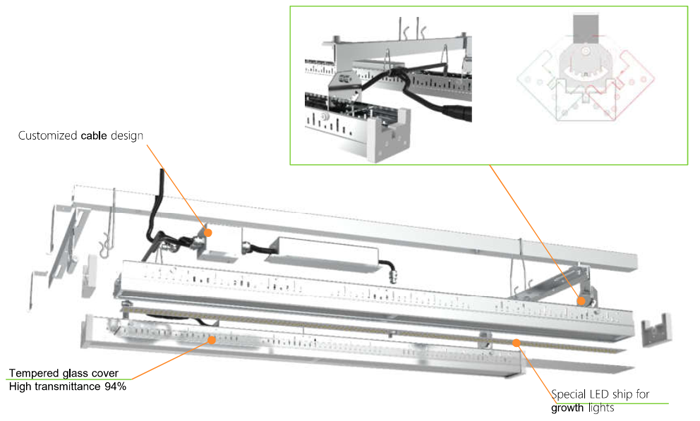 Customized cable design

Tempered glass cover
High transmittance 94%

Special LED ship for growth lights